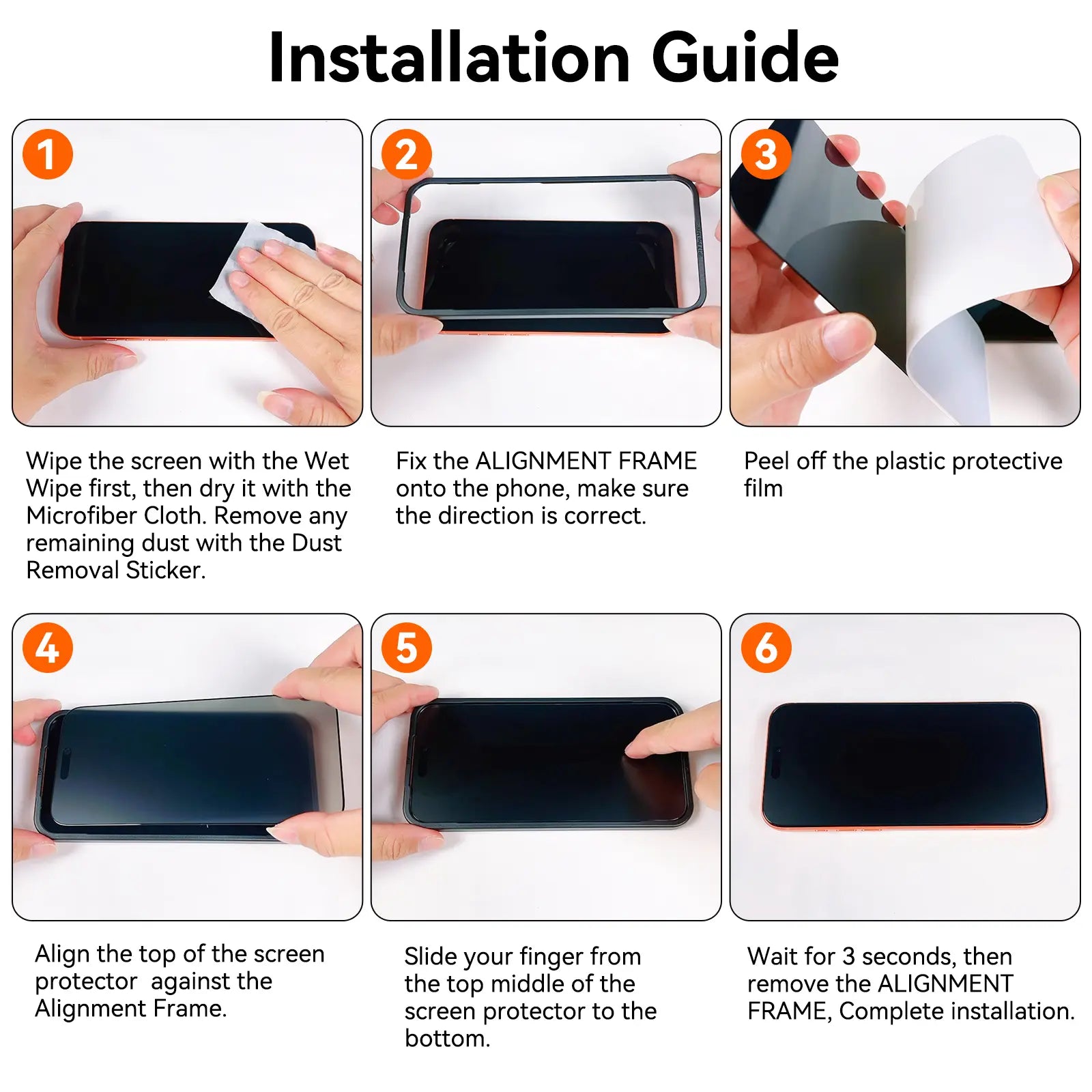 Installation Guide

1

Wipe the screen with the Wet Wipe first, then dry it with the Microfiber Cloth. Remove any remaining dust with the Dust Removal Sticker.

2

Fix the ALIGNMENT FRAME onto the phone, make sure the direction is correct.

3

Peel off the plastic protective film

4

Align the top of the screen protector against the Alignment Frame.

5

Slide your finger from the top middle of the screen protector to the bottom.

6

Wait for 3 seconds, then remove the ALIGNMENT FRAME, Complete installation.